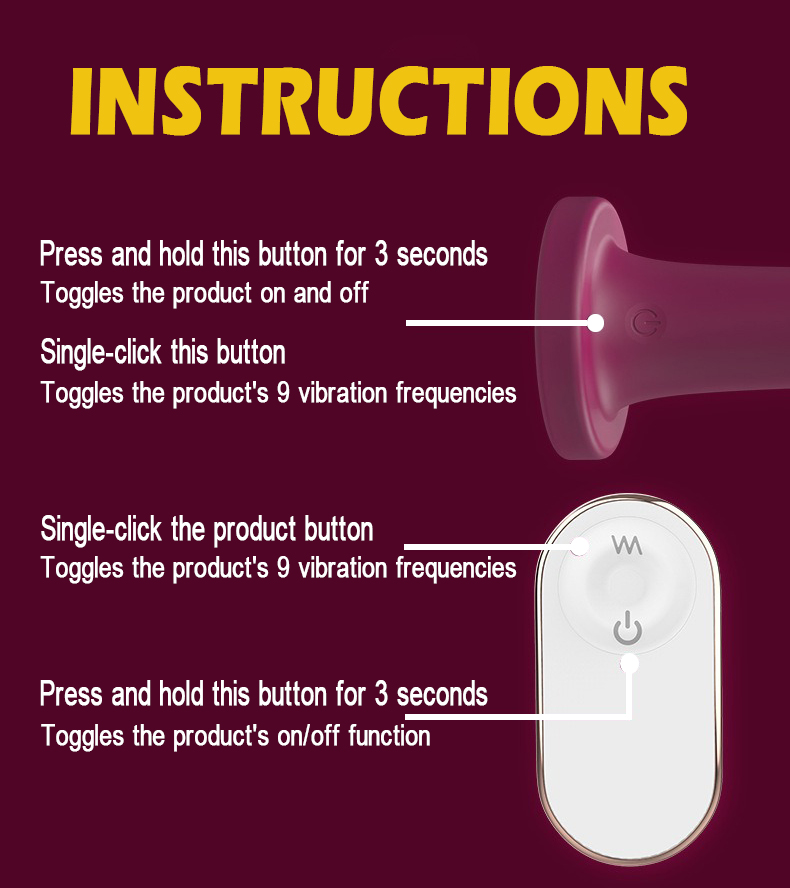 INSTRUCTIONS

Press and hold this button for 3 seconds
Toggles the product on and off

Single-click this button
Toggles the product's 9 vibration frequencies

Single-click the product button
Toggles the product's 9 vibration frequencies

Press and hold this button for 3 seconds
Toggles the product's on/off function