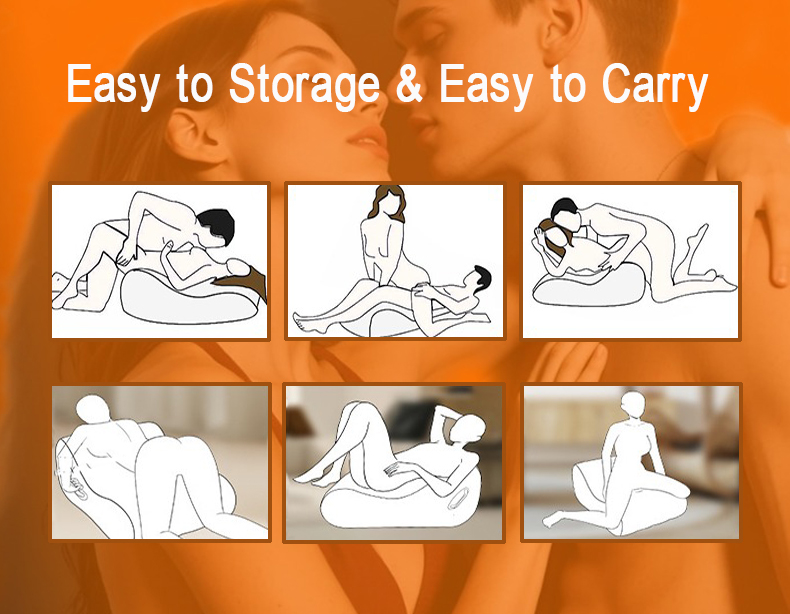 Easy to Storage & Easy to Carry